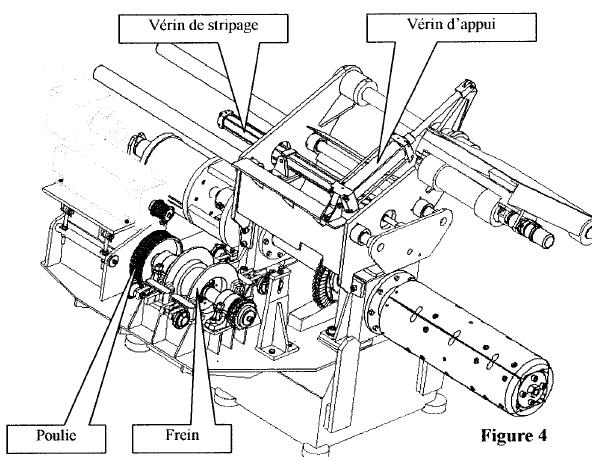 Vérin de stripage

Vérin d'appui

Poulie

Frein

Figure 4